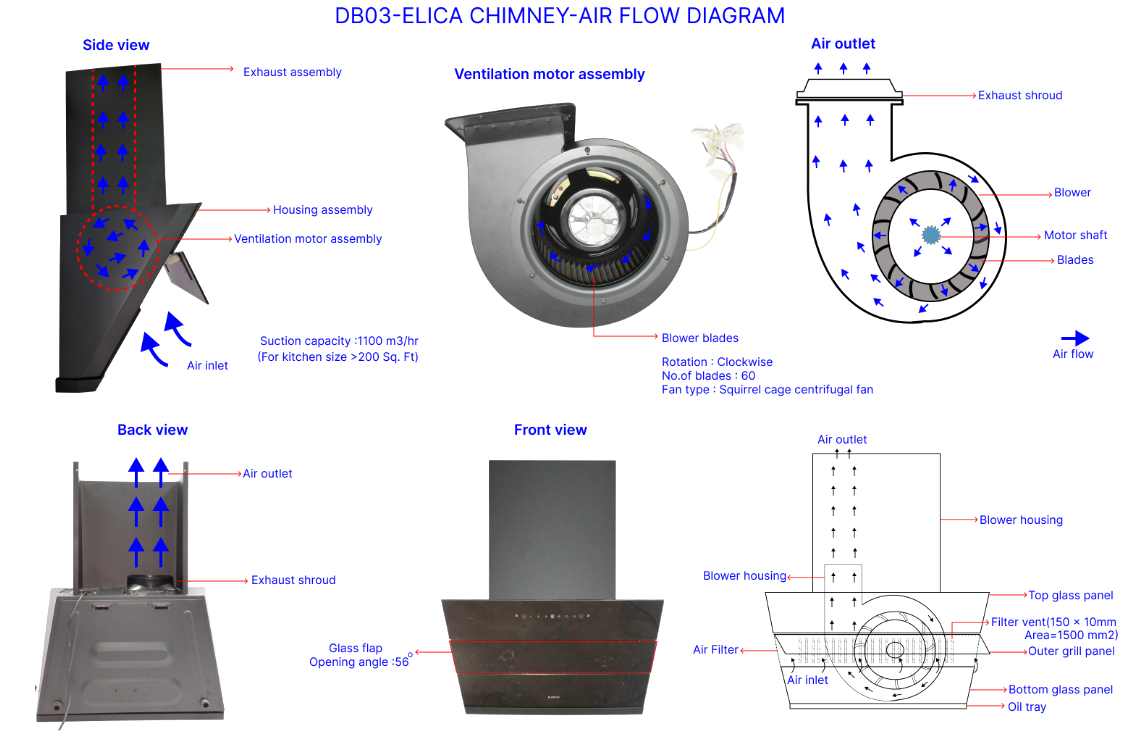 DB03-ELICA CHIMNEY-AIR FLOW DIAGRAM

Side view

Exhaust assembly

Housing assembly

Ventilation motor assembly

Air inlet

Suction capacity :1100 m3/hr
(For kitchen size >200 Sq. Ft)

Ventilation motor assembly

Blower blades

Rotation : Clockwise
No.of blades : 60
Fan type : Squirrel cage centrifugal fan

Air outlet

Exhaust shroud

Blower

Motor shaft

Blades

Air flow

Back view

Air outlet

Exhaust shroud

Front view

Glass flap
Opening angle :56°

Air outlet

Blower housing

Blower housing

Top glass panel

Filter vent(150 × 10mm
Area=1500 mm2)

Air Filter

Outer grill panel

Air inlet

Bottom glass panel

Oil tray