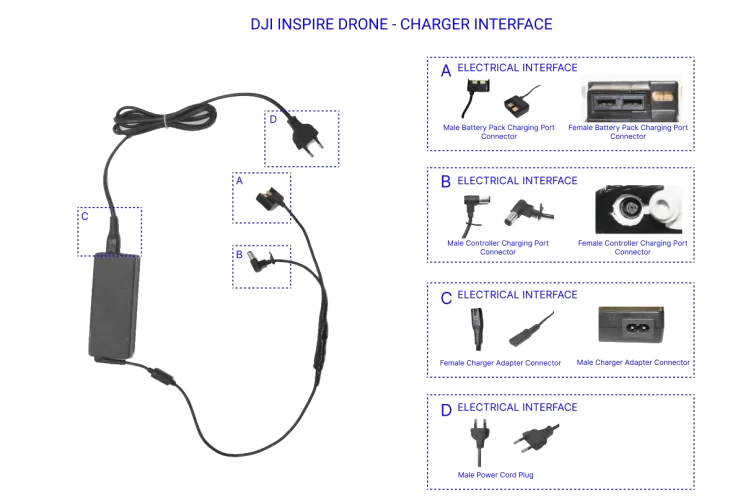 DJI INSPIRE DRONE - CHARGER INTERFACE

D

A

C

B

A ELECTRICAL INTERFACE

Male Battery Pack Charging Port Connector

Female Battery Pack Charging Port Connector

B ELECTRICAL INTERFACE

Male Controller Charging Port Connector

Female Controller Charging Port Connector

C ELECTRICAL INTERFACE

Female Charger Adapter Connector

Male Charger Adapter Connector

D ELECTRICAL INTERFACE

Male Power Cord Plug